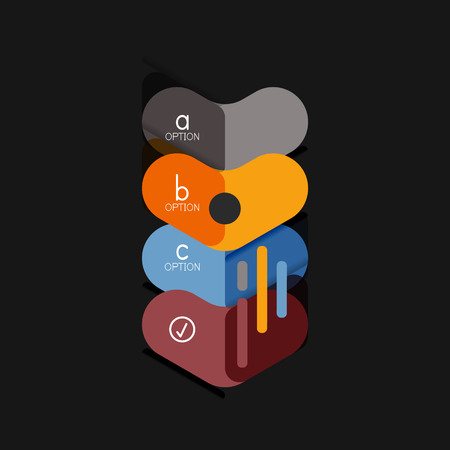 a
OPTION

b
OPTION

c
OPTION